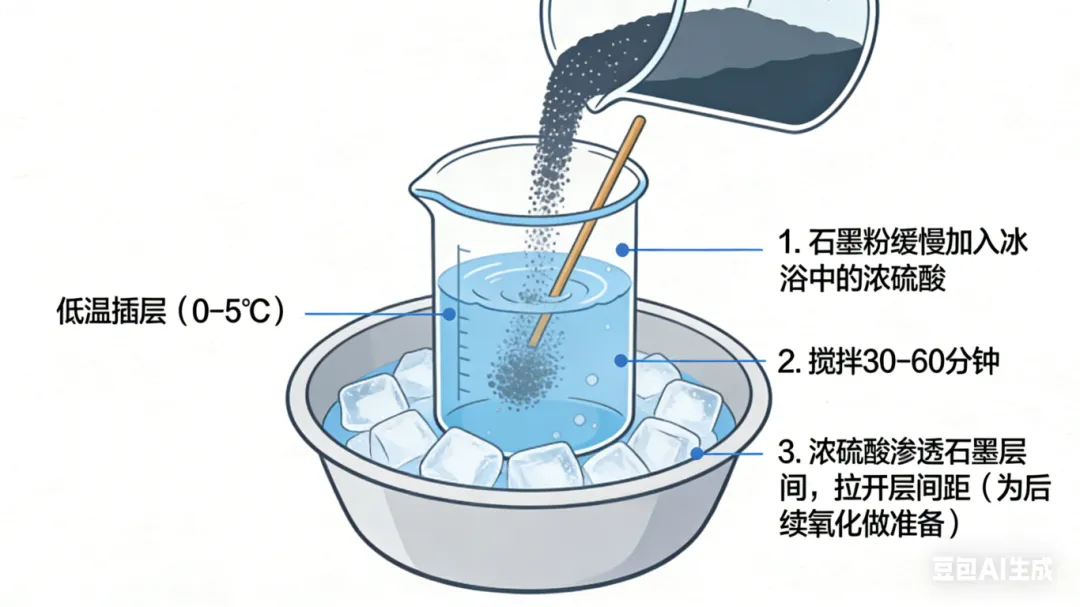 低温插层（0-5℃）

1. 石墨粉缓慢加入冰浴中的浓硫酸

2. 搅拌30-60分钟

3. 浓硫酸渗透石墨层间，拉开层间距（为后续氧化做准备）

豆包AI生成