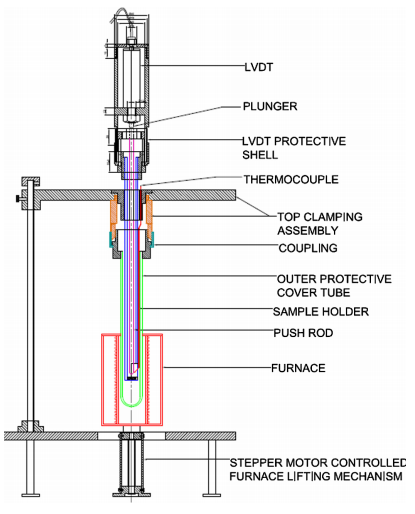 LVDT

PLUNGER

LVDT PROTECTIVE SHELL

THERMOCOUPLE

TOP CLAMPING ASSEMBLY

COUPLING

OUTER PROTECTIVE COVER TUBE

SAMPLE HOLDER

PUSH ROD

FURNACE

STEPPER MOTOR CONTROLLED FURNACE LIFTING MECHANISM