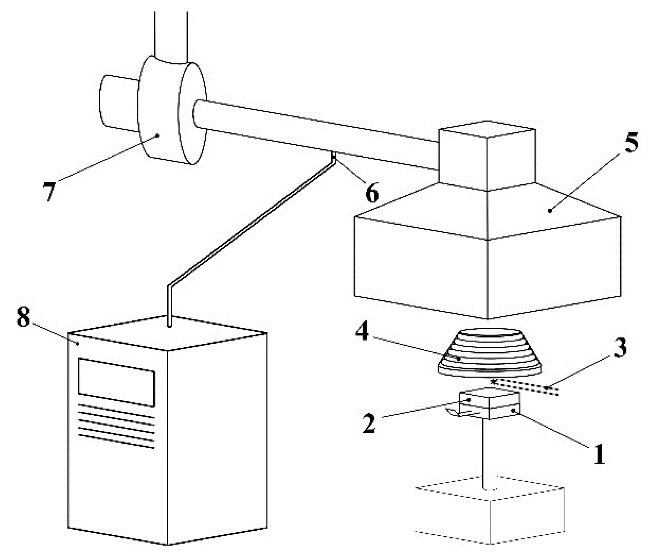 7
6
5
8
4
3
2
1