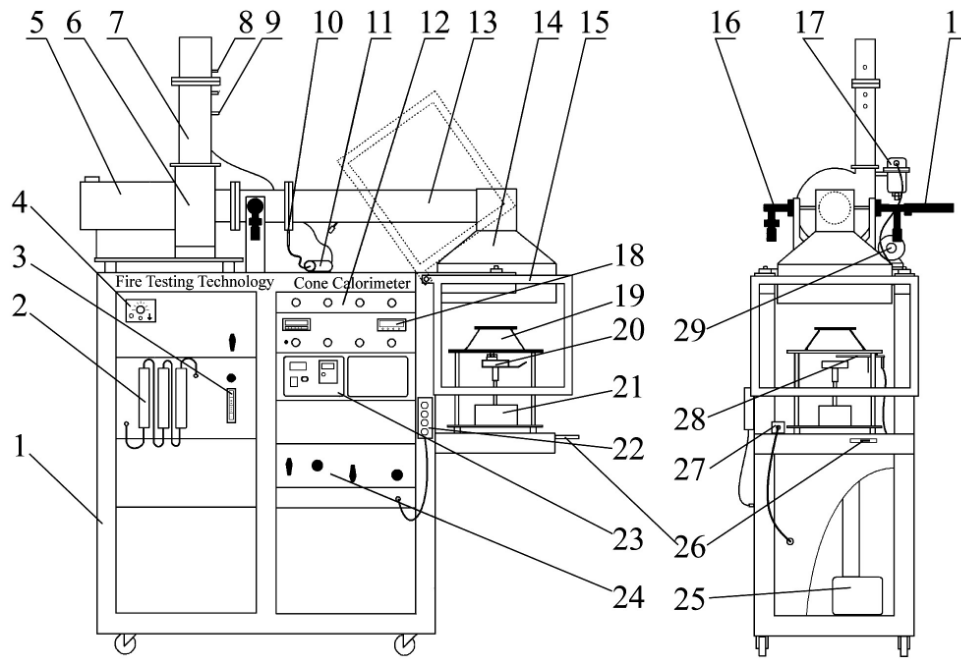 5 6 7 8 9 10 11 12 13 14 15 16 17 1

4 3 2 1

Fire Testing Technology Cone Calorimeter

18 19 20 21 22 23 24

29 28 27 26 25