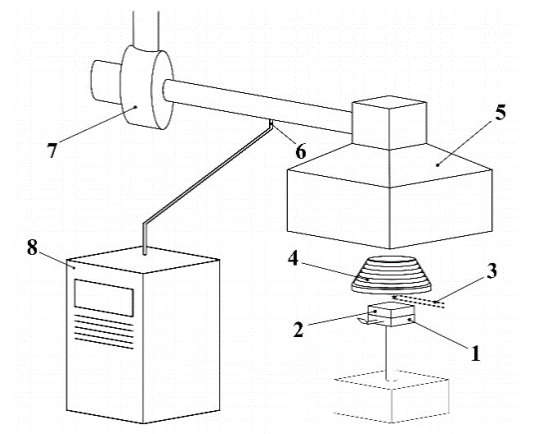 7
6
5
8
4
3
2
1