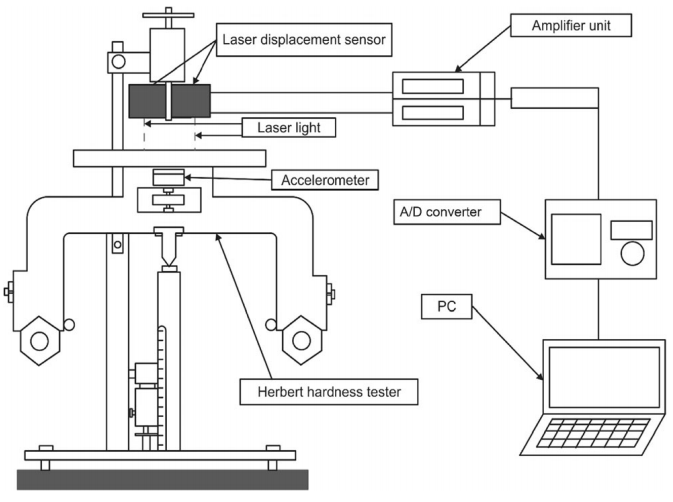 Laser displacement sensor
Amplifier unit
Laser light
Accelerometer
A/D converter
PC
Herbert hardness tester