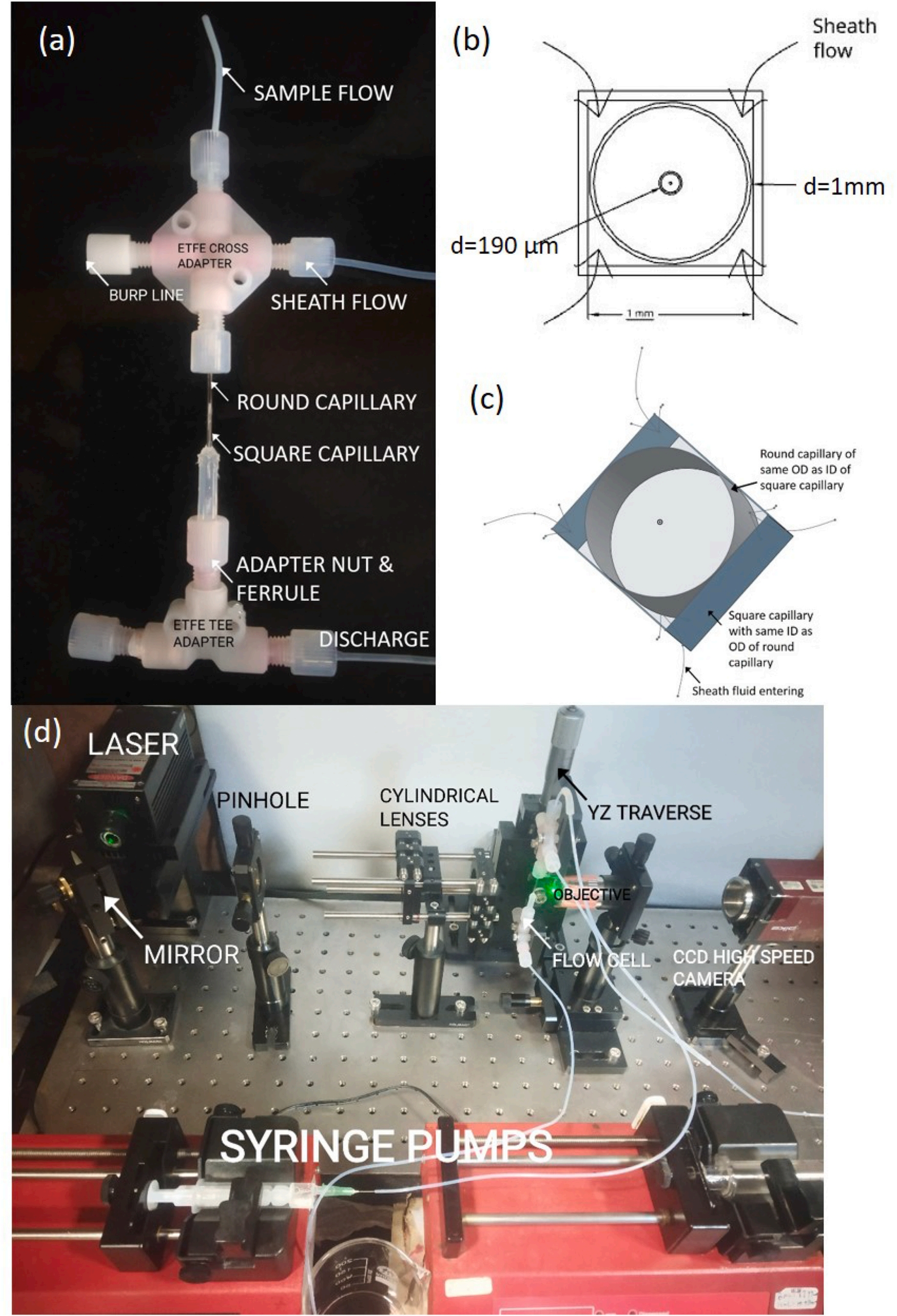 (a)

SAMPLE FLOW

ETFE CROSS ADAPTER

BURP LINE

SHEATH FLOW

ROUND CAPILLARY

SQUARE CAPILLARY

ADAPTER NUT & FERRULE

ETFE TEE ADAPTER

DISCHARGE

(b)

Sheath flow

d=1mm

d=190 μm

1 mm

(c)

Round capillary of same OD as ID of square capillary

Square capillary with same ID as OD of round capillary

Sheath fluid entering

(d)

LASER

PINHOLE

CYLINDRICAL LENSES

YZ TRAVERSE

OBJECTIVE

MIRROR

FLOW CELL

CCD HIGH SPEED CAMERA

SYRINGE PUMPS